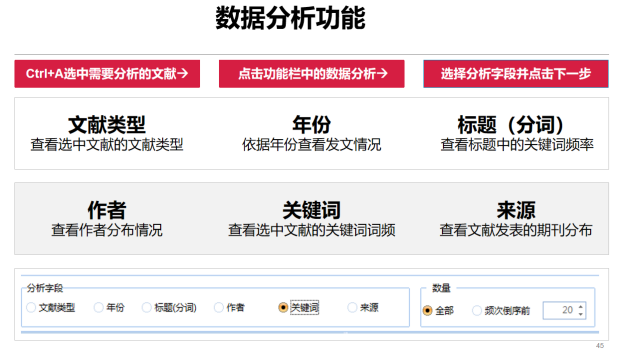 数据分析功能

Ctrl+A选中需要分析的文献→

点击功能栏中的数据分析→

选择分析字段并点击下一步

文献类型
查看选中文献的文献类型

年份
依据年份查看发文情况

标题（分词）
查看标题中的关键词频率

作者
查看作者分布情况

关键词
查看选中文献的关键词词频

来源
查看文献发表的期刊分布

分析字段
文献类型 年份 标题(分词) 作者 关键词 来源

数量
全部 频次倒序前 20

45